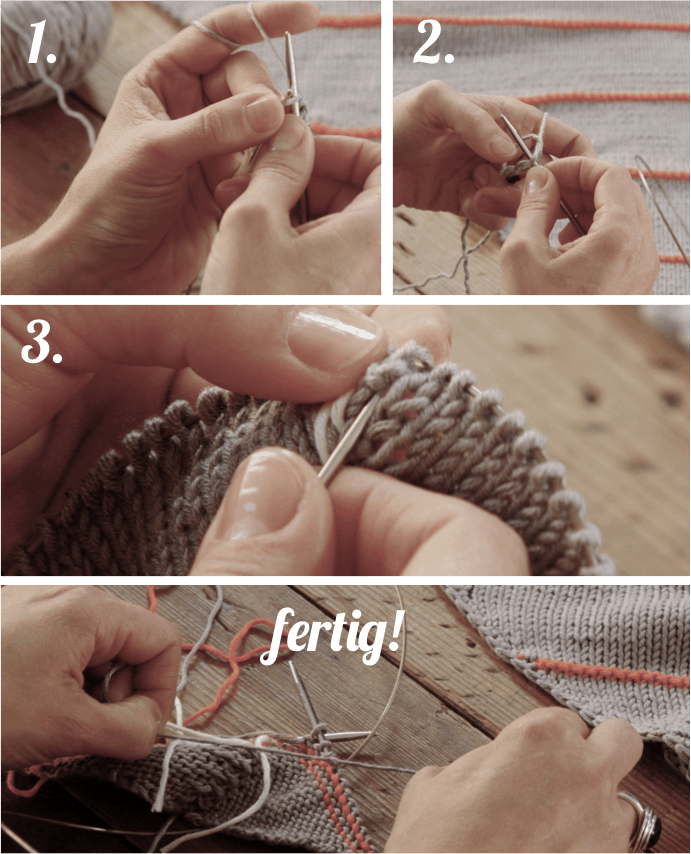 1.

2.

3.

fertig!